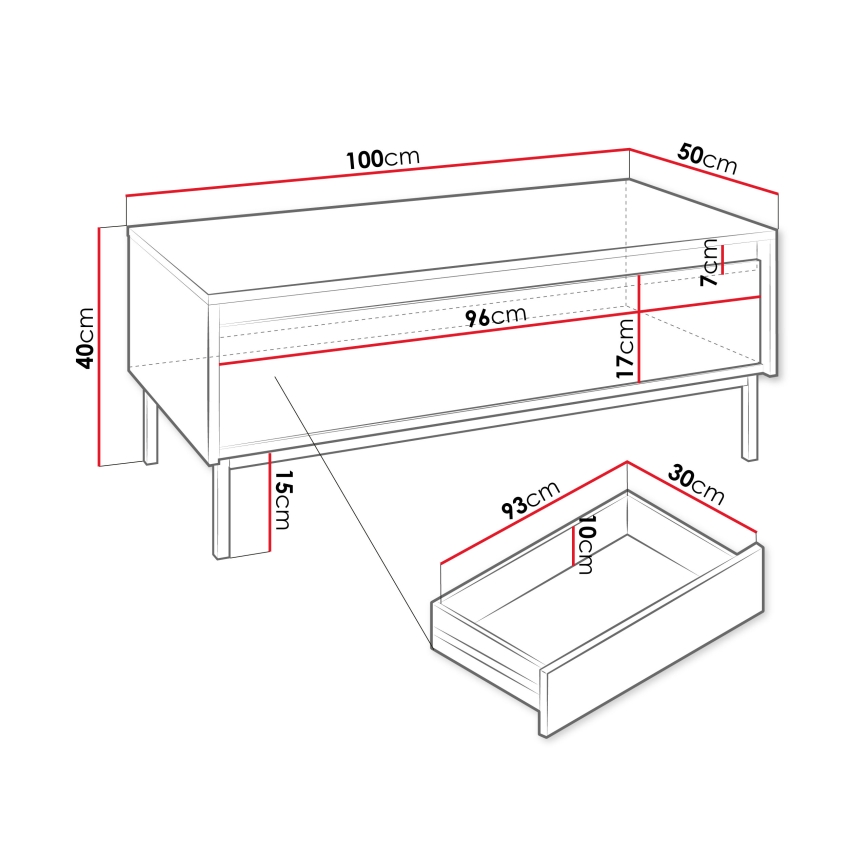 100cm
50cm
40cm
7cm
96cm
17cm
15cm
93cm
30cm
10cm