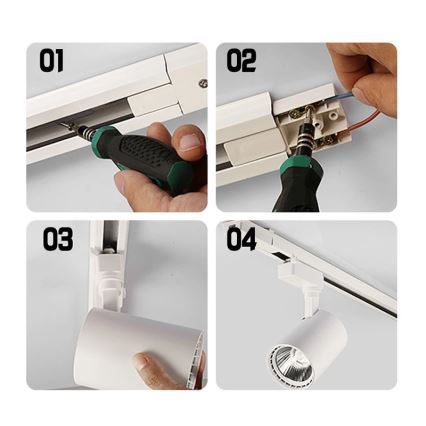 01

02

03

04