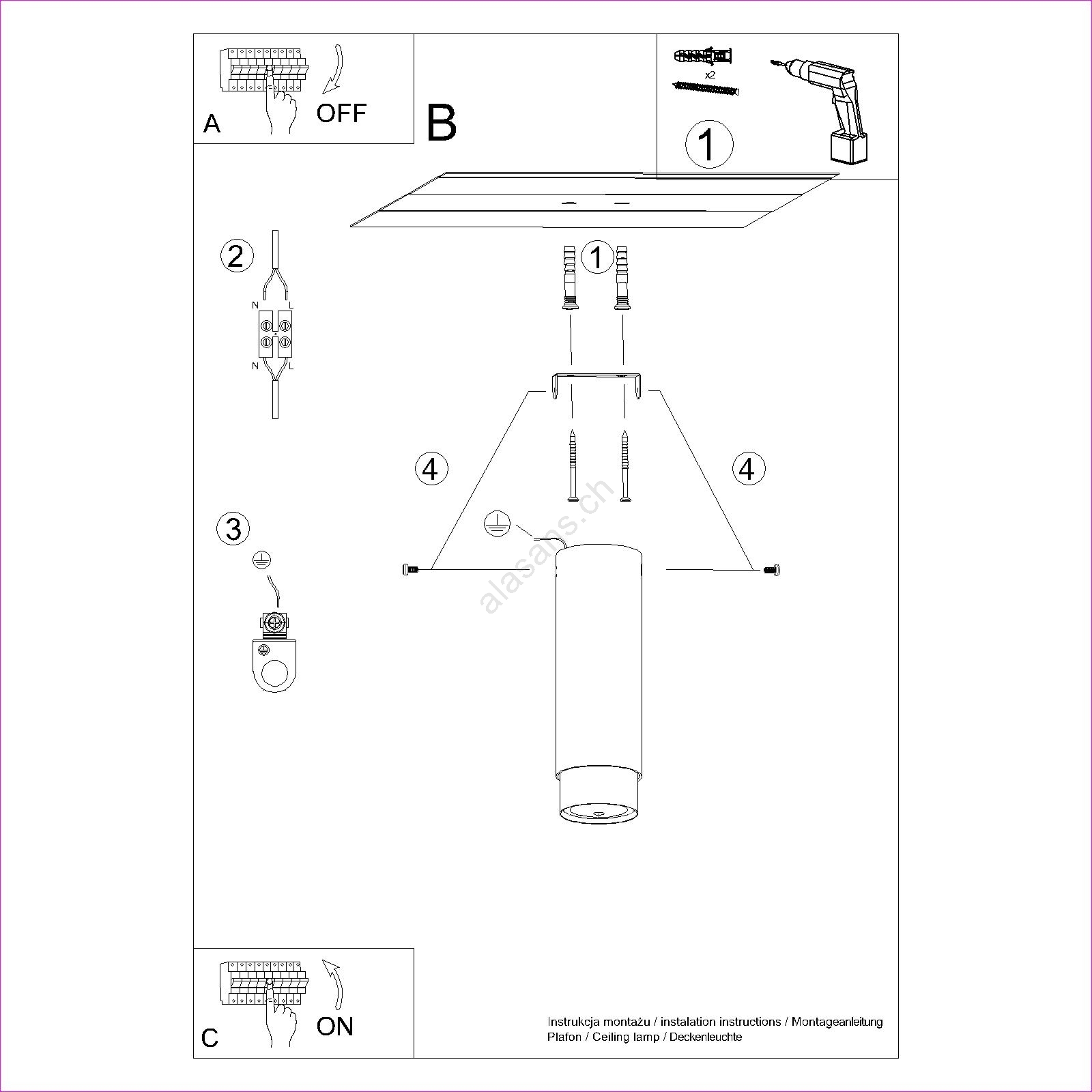 A
OFF

B

x2
1

2
N L
N L

1

4

4

3

alasans.ch

C
ON

Instrukcja montażu / instalation instructions / Montageanleitung
Plafon / Ceiling lamp / Deckenleuchte