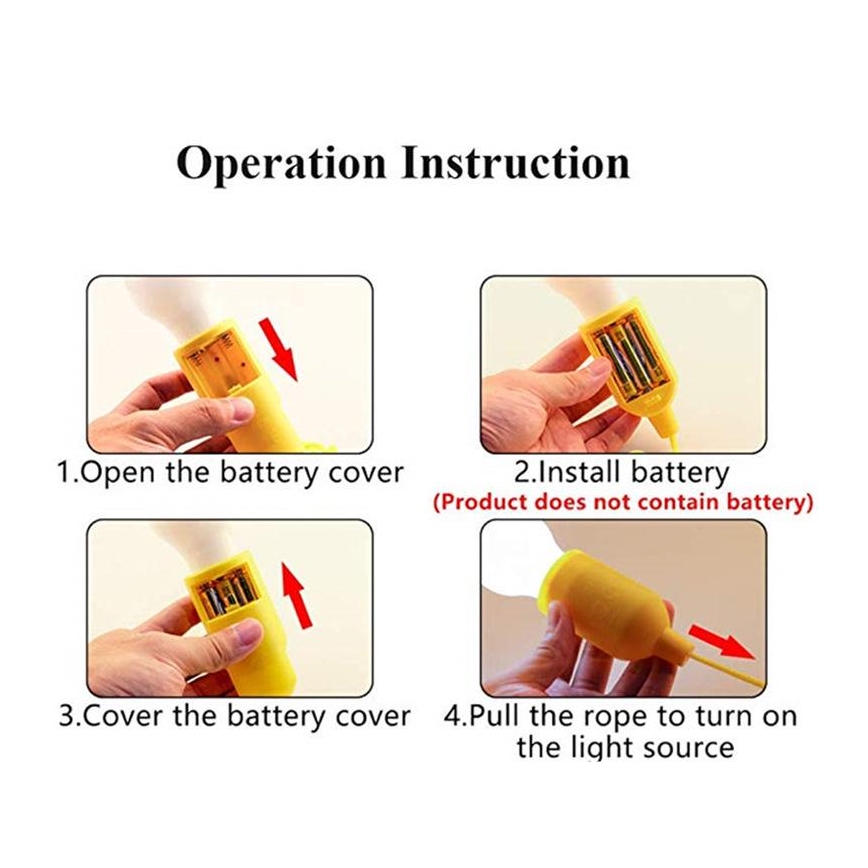 Operation Instruction

1.Open the battery cover

2.Install battery
(Product does not contain battery)

3.Cover the battery cover

4.Pull the rope to turn on the light source