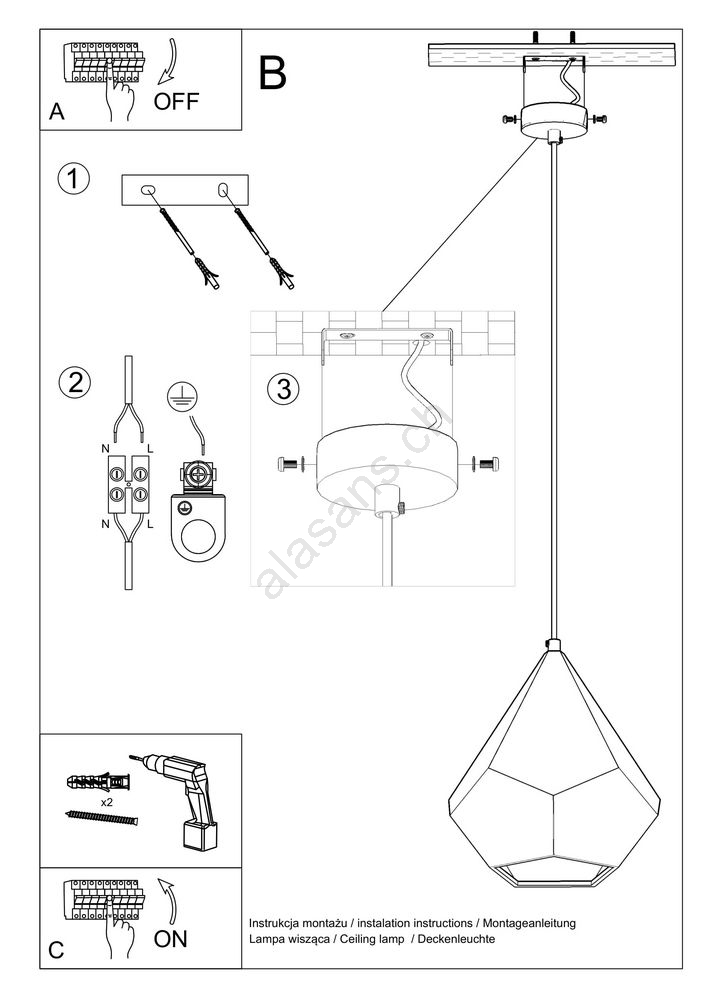 A
OFF

B

1

2

N
L
N
L

3

alasans.cu

x2

C
ON

Instrukcja montażu / instalation instructions / Montageanleitung
Lampa wisząca / Ceiling lamp / Deckenleuchte