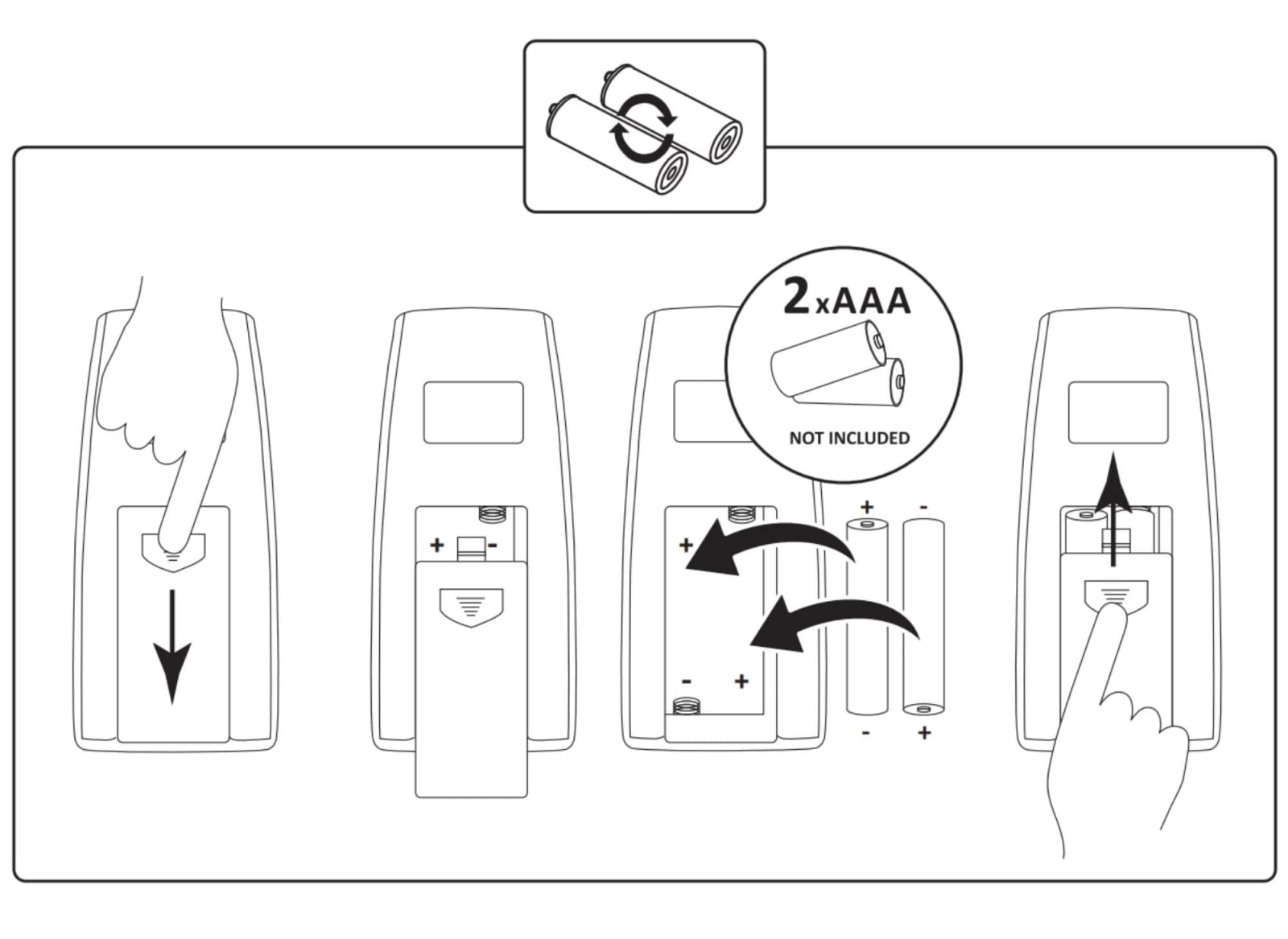 2xAAA

NOT INCLUDED

+ -

+

- +

+ -

- +