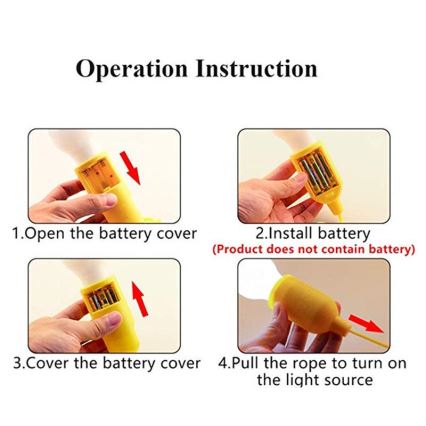 Operation Instruction

1.Open the battery cover

2.Install battery
(Product does not contain battery)

3.Cover the battery cover

4.Pull the rope to turn on the light source