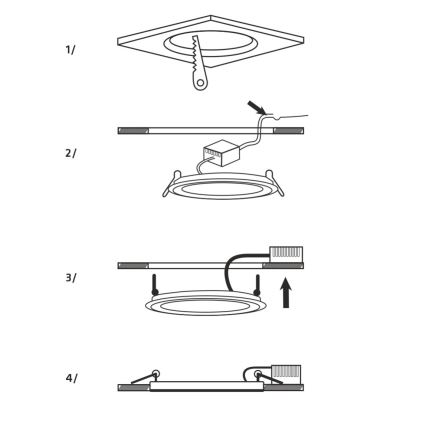 1/

2/

3/

4/