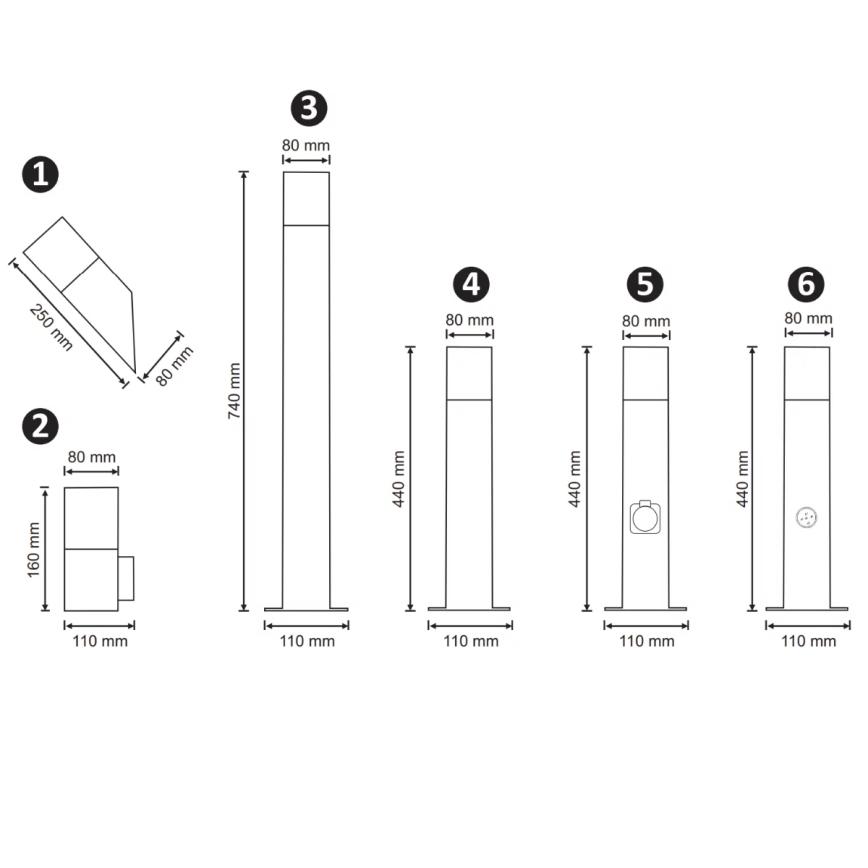 1
250 mm
80 mm

2
80 mm
160 mm
110 mm

3
80 mm
740 mm
110 mm

4
80 mm
440 mm
110 mm

5
80 mm
440 mm
110 mm

6
80 mm
440 mm
110 mm