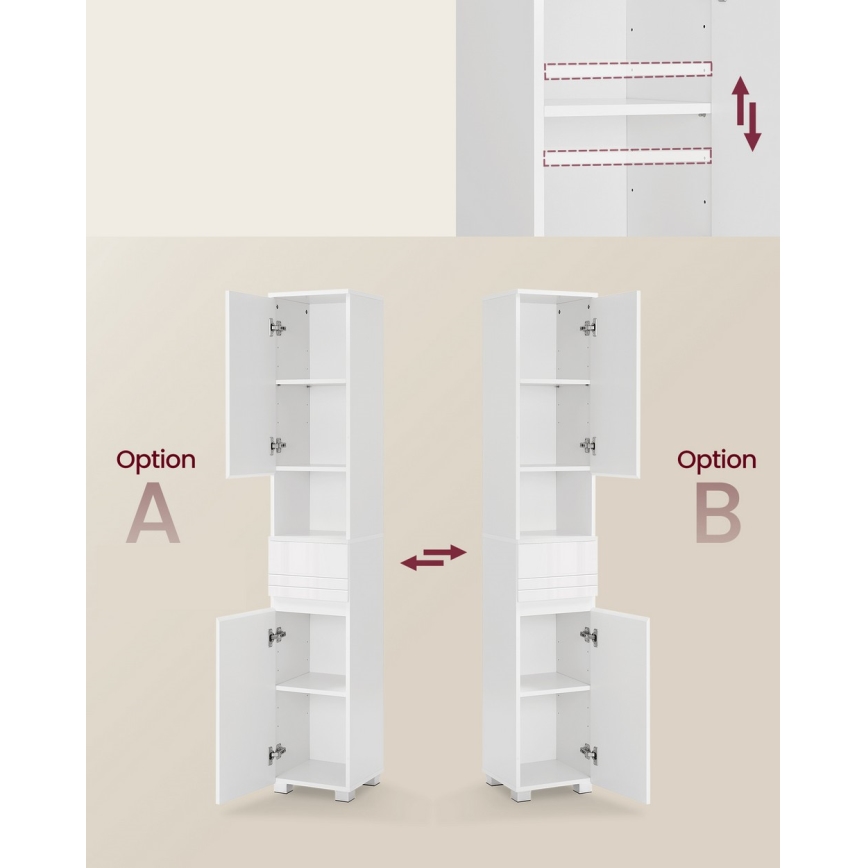 Option
A

Option
B