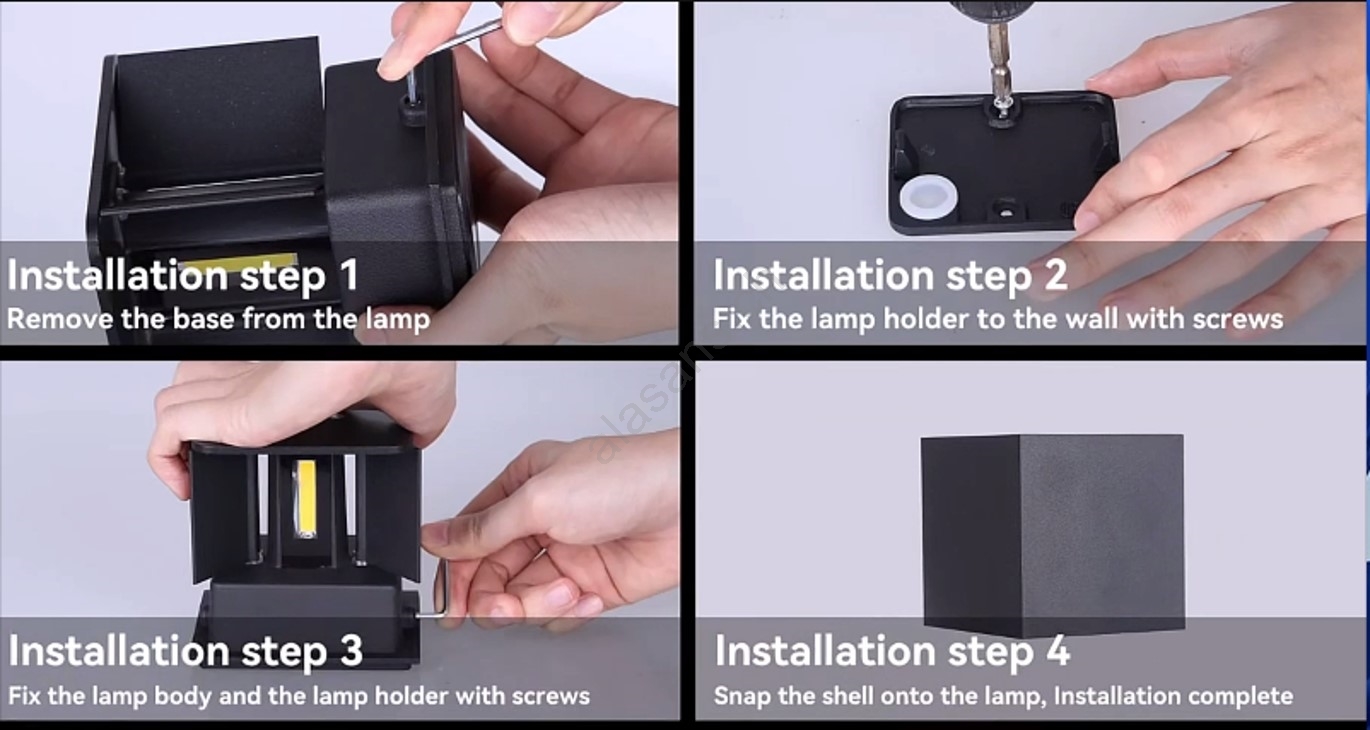 Installation step 1
Remove the base from the lamp

Installation step 2
Fix the lamp holder to the wall with screws

Installation step 3
Fix the lamp body and the lamp holder with screws

Installation step 4
Snap the shell onto the lamp, Installation complete