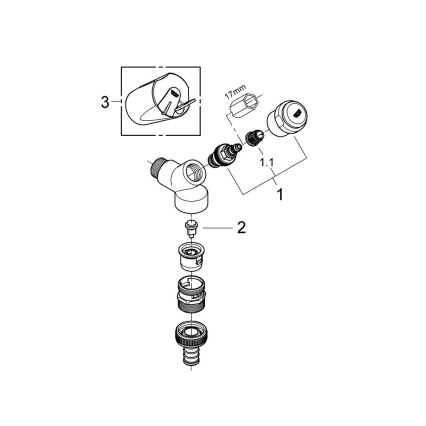 3

17mm

1.1

1

2