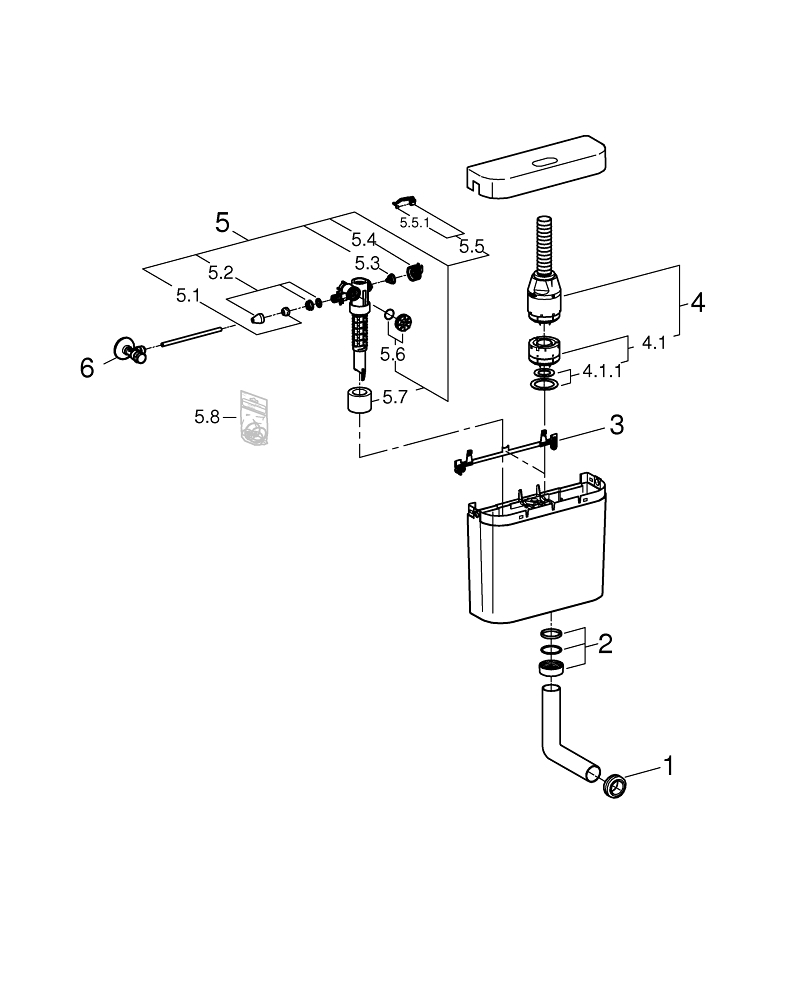 5
5.5.1
5.5
5.4
5.3
5.2
5.1
6
5.6
5.7
5.8
4
4.1
4.1.1
3
2
1