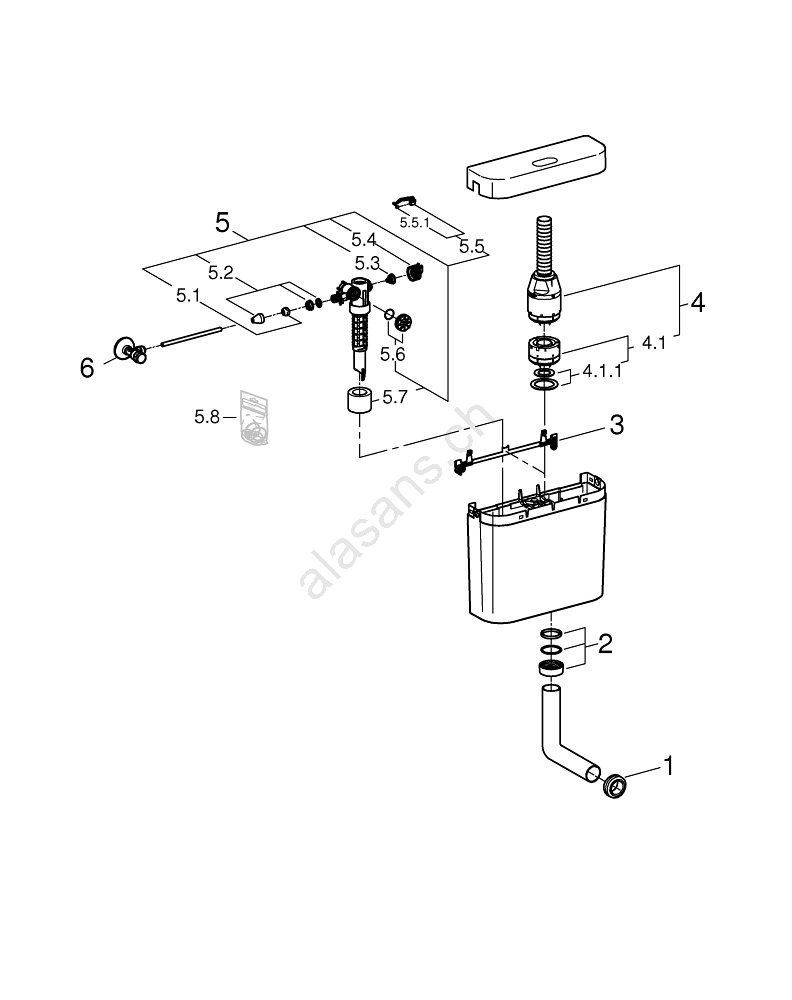 5
5.5.1
5.5
5.4
5.3
5.2
5.1
6
5.6
5.7
5.8
4
4.1
4.1.1
3
alasans.ch
2
1