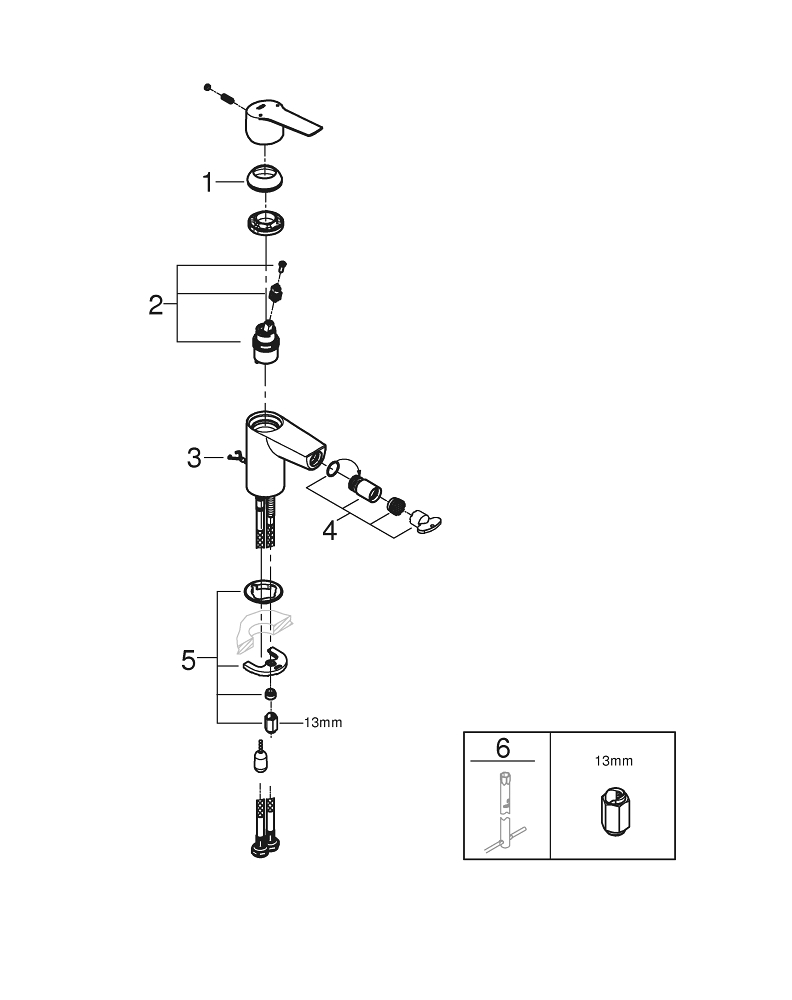 1
2
3
4
5
13mm
6
13mm