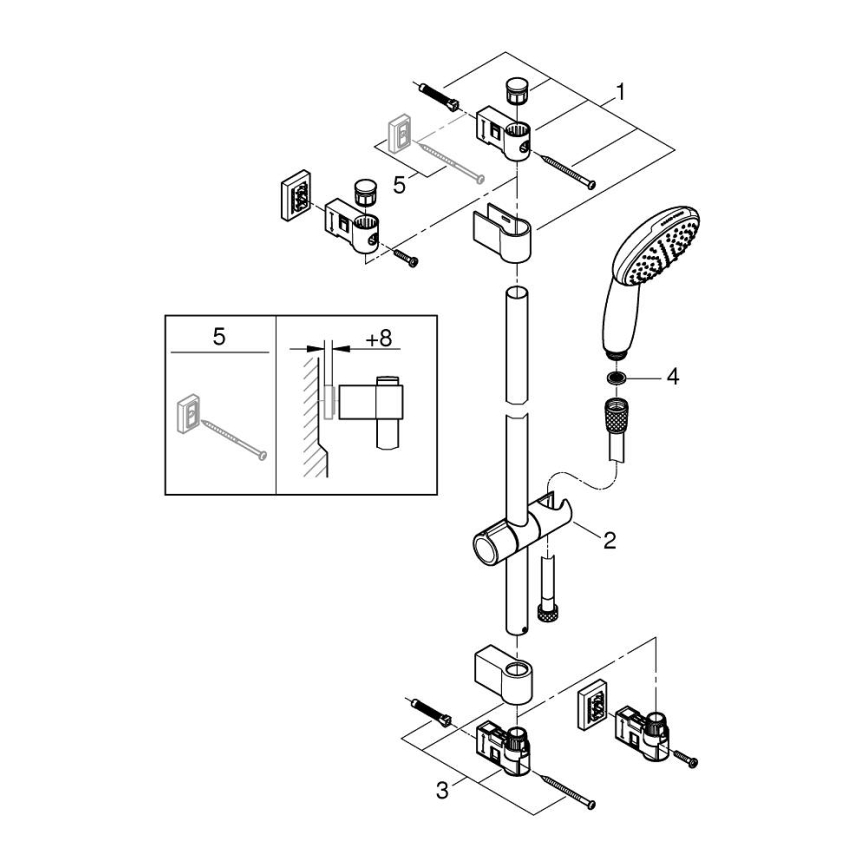 1

5

5

+8

4

2

3