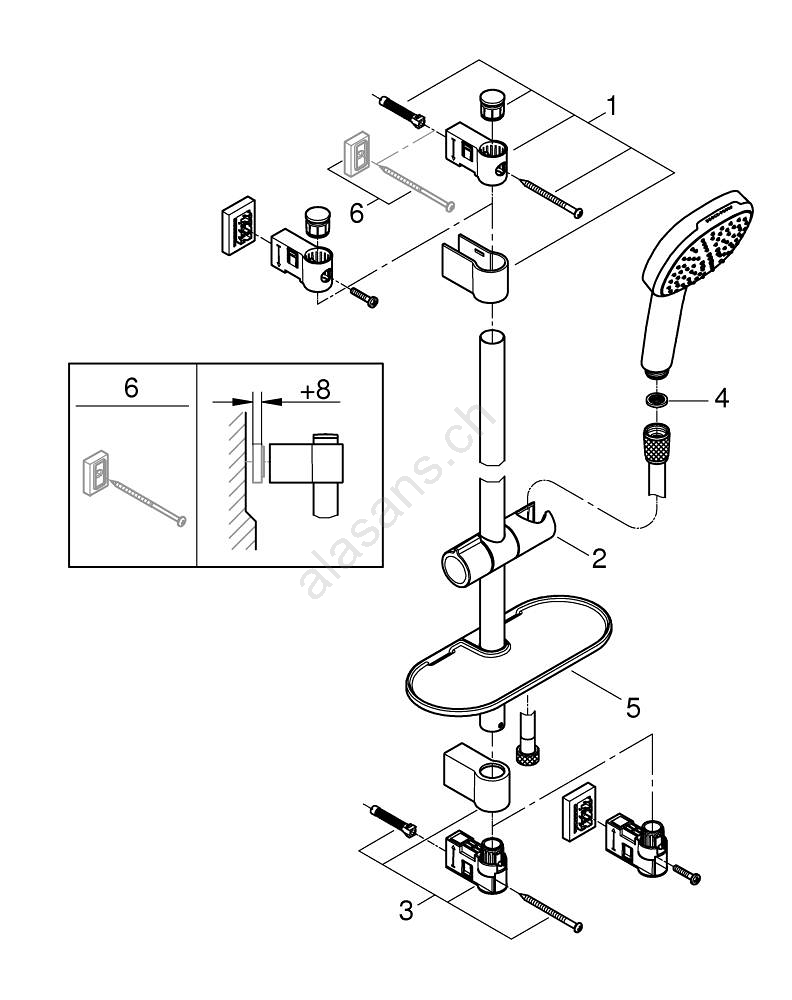 1

6

6

+8

4

alasans.ch

2

5

3