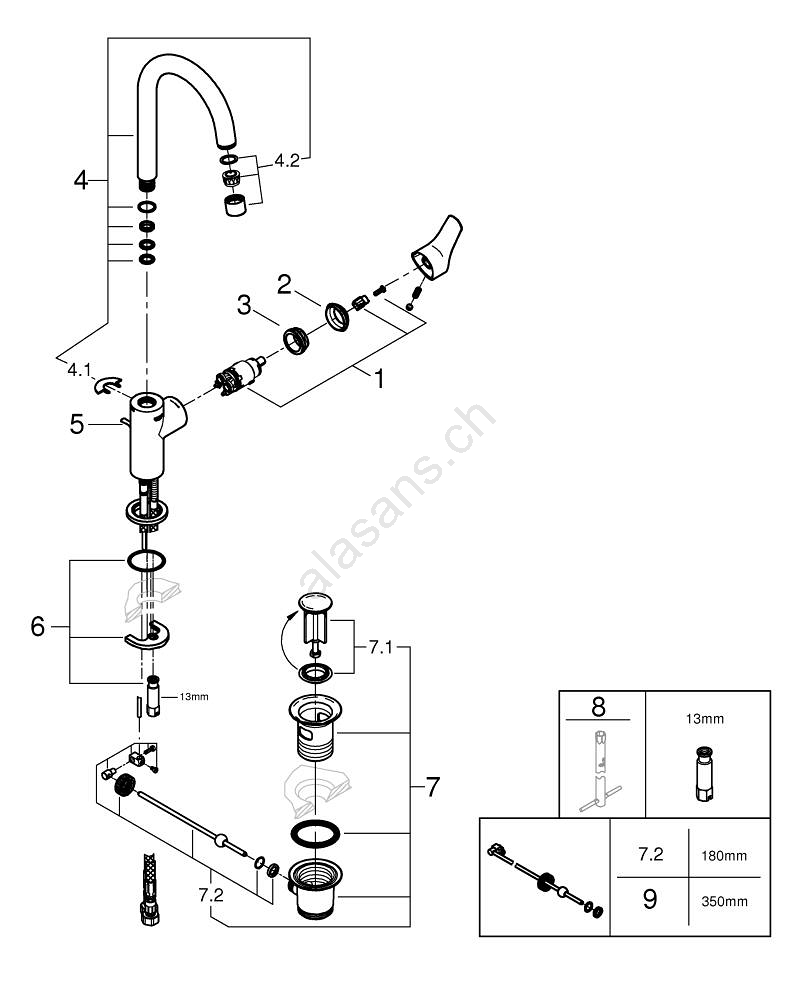 4
4.2
2
3
1
4.1
5
alasans.ch
6
13mm
7.1
7
7.2
8
13mm
7.2
180mm
9
350mm