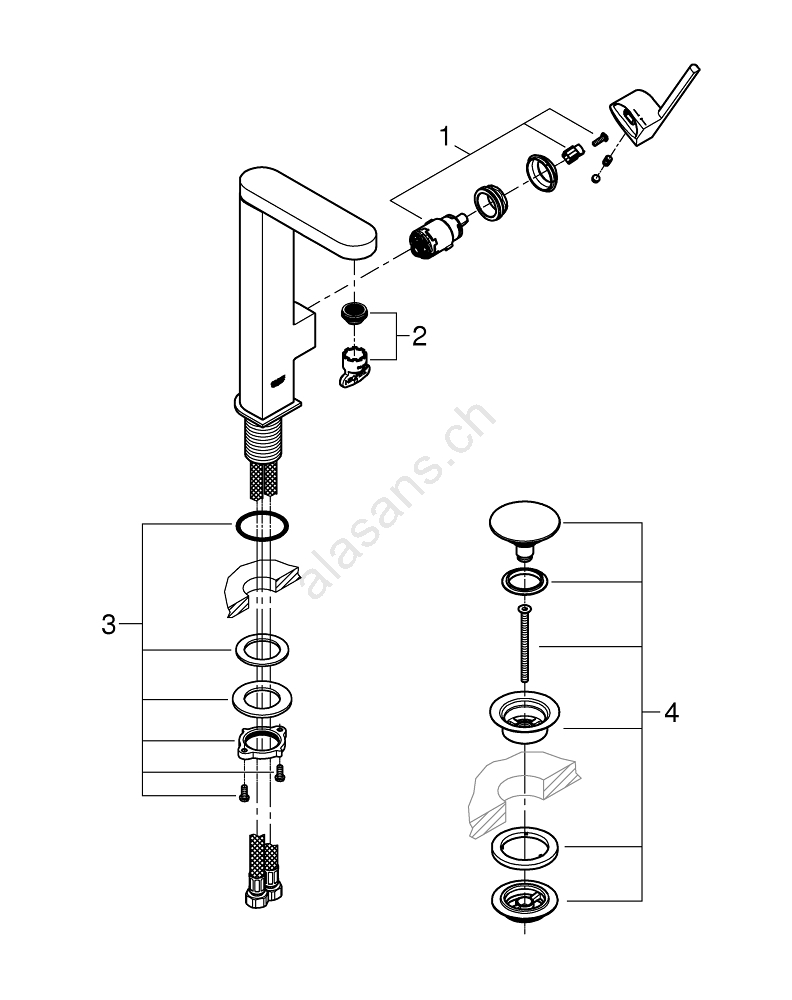 1
2
alasans.ch
3
4