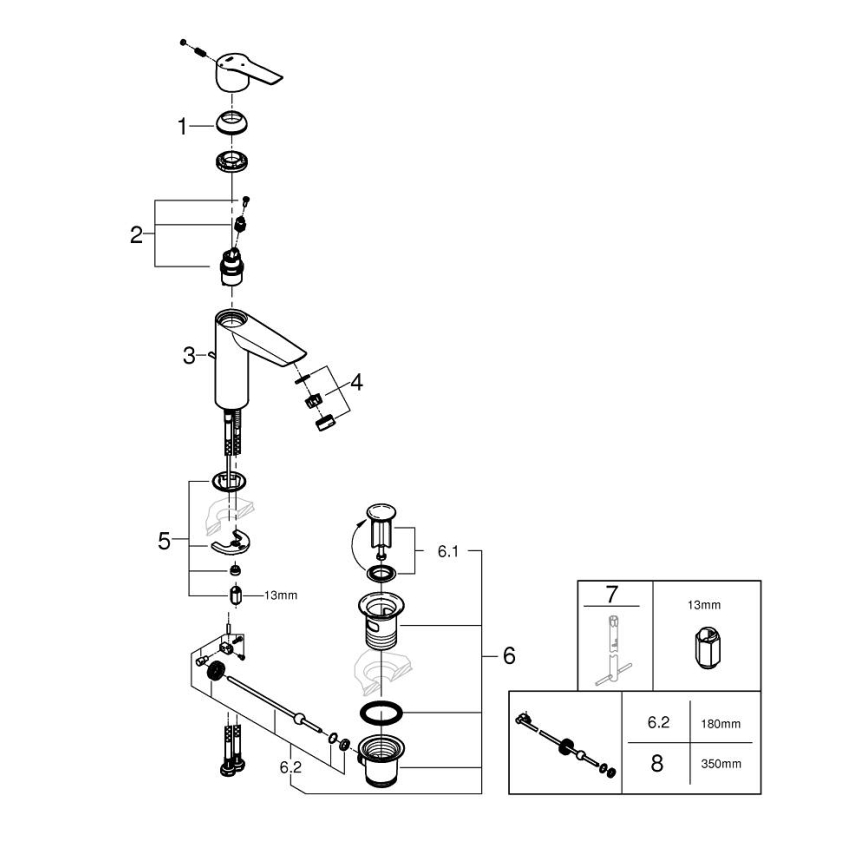 1
2
3
4
5
13mm
6.1
6
6.2
7
13mm
6.2 180mm
8 350mm