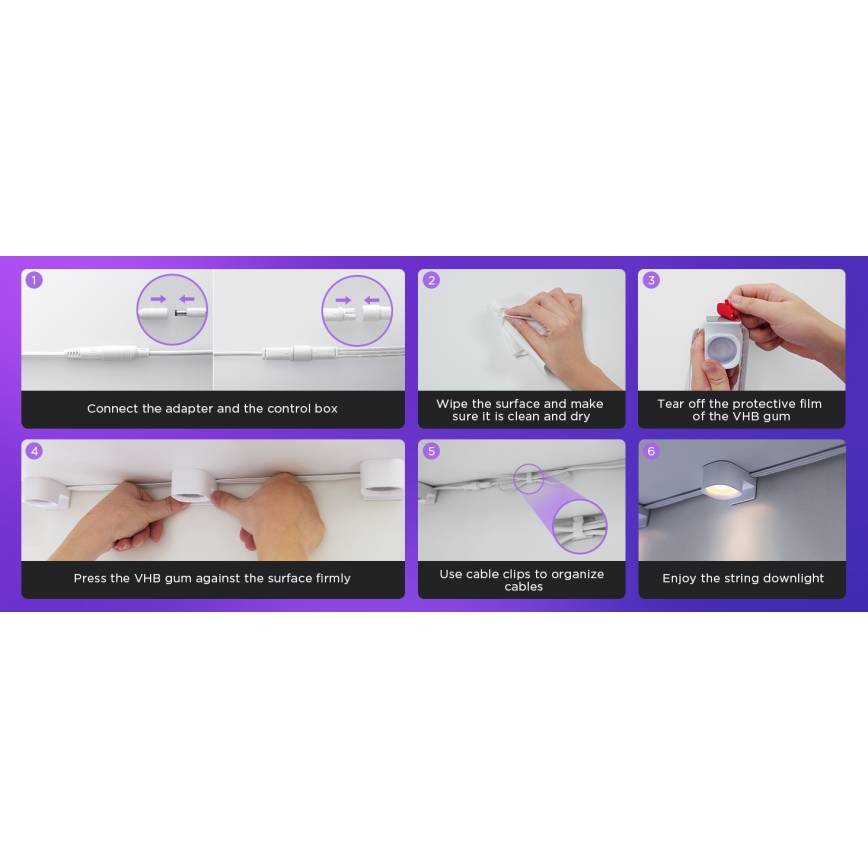 1
Connect the adapter and the control box

2
Wipe the surface and make sure it is clean and dry

3
Tear off the protective film of the VHB gum

4
Press the VHB gum against the surface firmly

5
Use cable clips to organize cables

6
Enjoy the string downlight