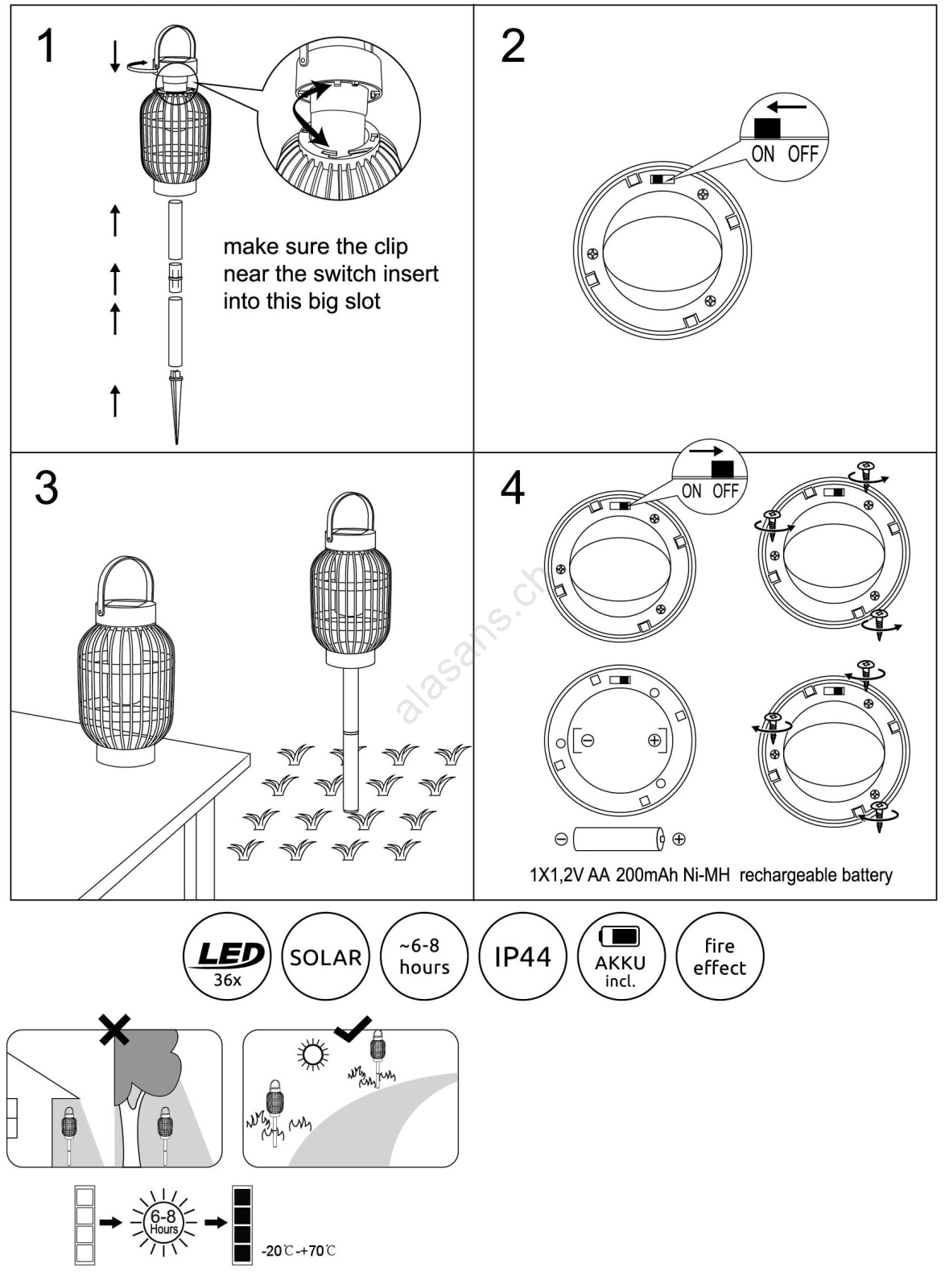 1

make sure the clip near the switch insert into this big slot

2

ON OFF

3

alasans.ch

4

ON OFF

1X1,2V AA 200mAh Ni-MH rechargeable battery

LED 36x

SOLAR

~6-8 hours

IP44

AKKU incl.

fire effect

6-8 Hours

-20℃-+70℃