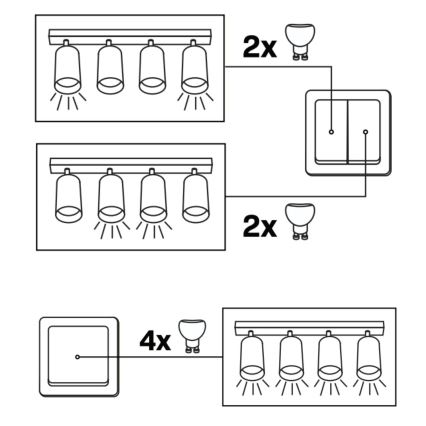 2x

2x

4x