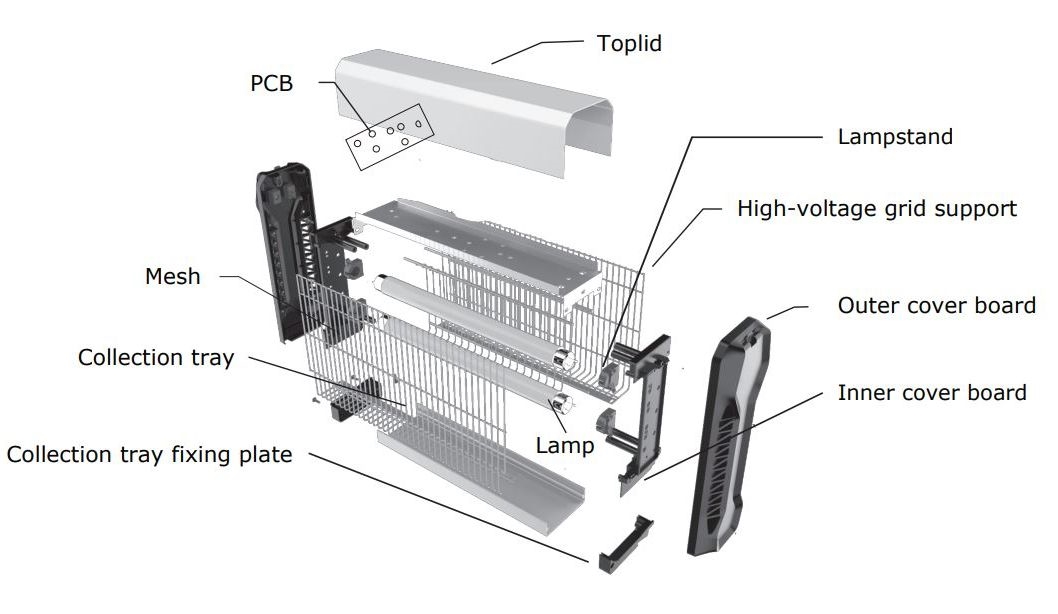 Toplid
PCB
Lampstand
High-voltage grid support
Mesh
Outer cover board
Collection tray
Inner cover board
Lamp
Collection tray fixing plate