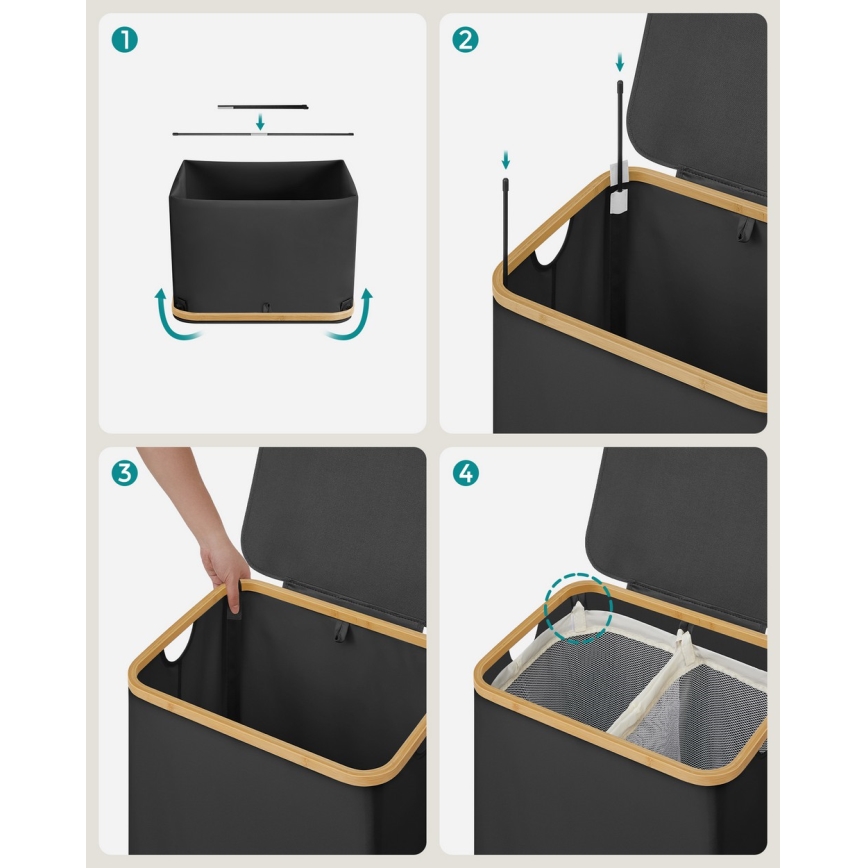 1
2
3
4