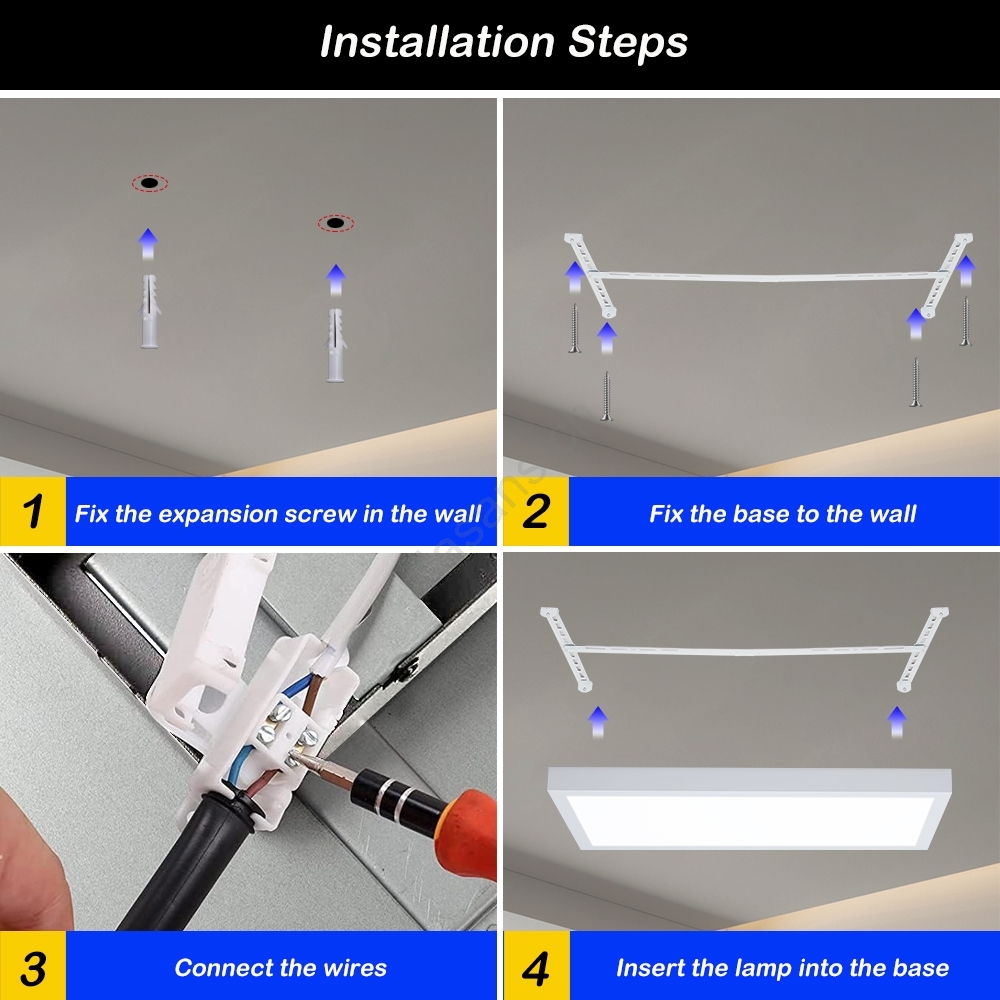 Installation Steps

1 Fix the expansion screw in the wall

2 Fix the base to the wall

3 Connect the wires

4 Insert the lamp into the base