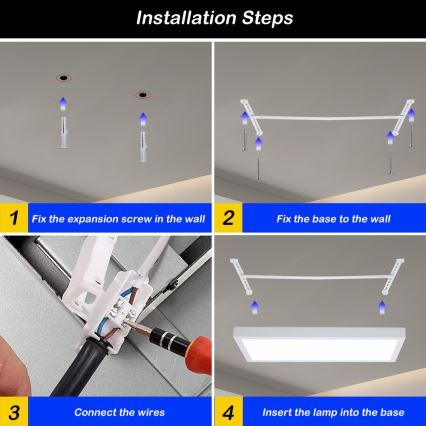 Installation Steps

1 Fix the expansion screw in the wall

2 Fix the base to the wall

3 Connect the wires

4 Insert the lamp into the base