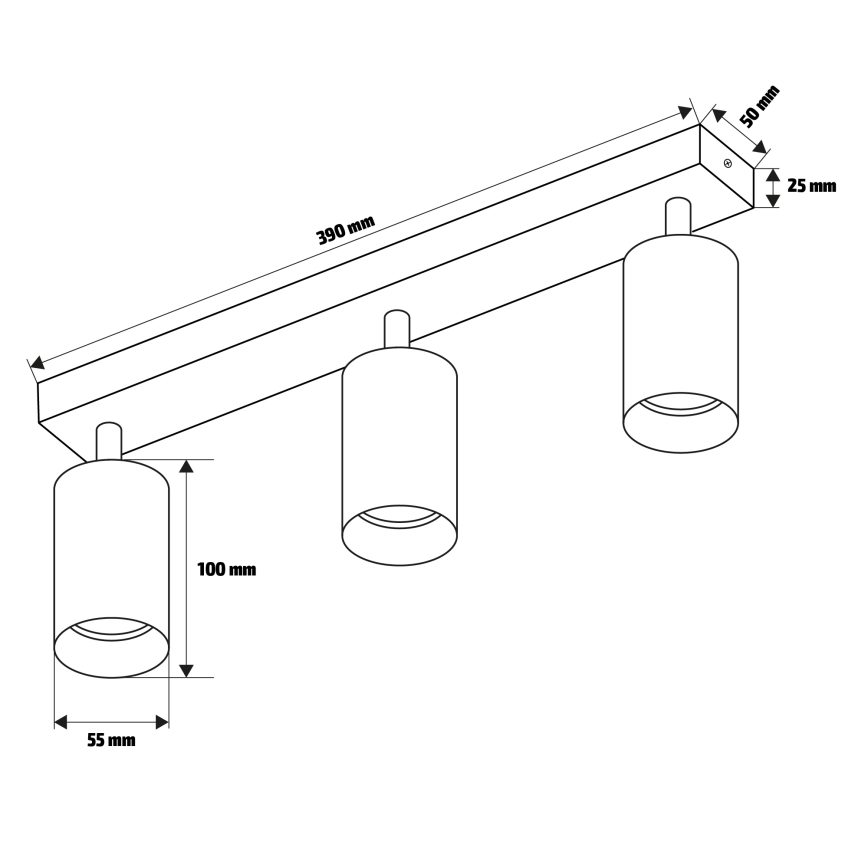 390 mm
50 mm
25 mm
100 mm
55 mm