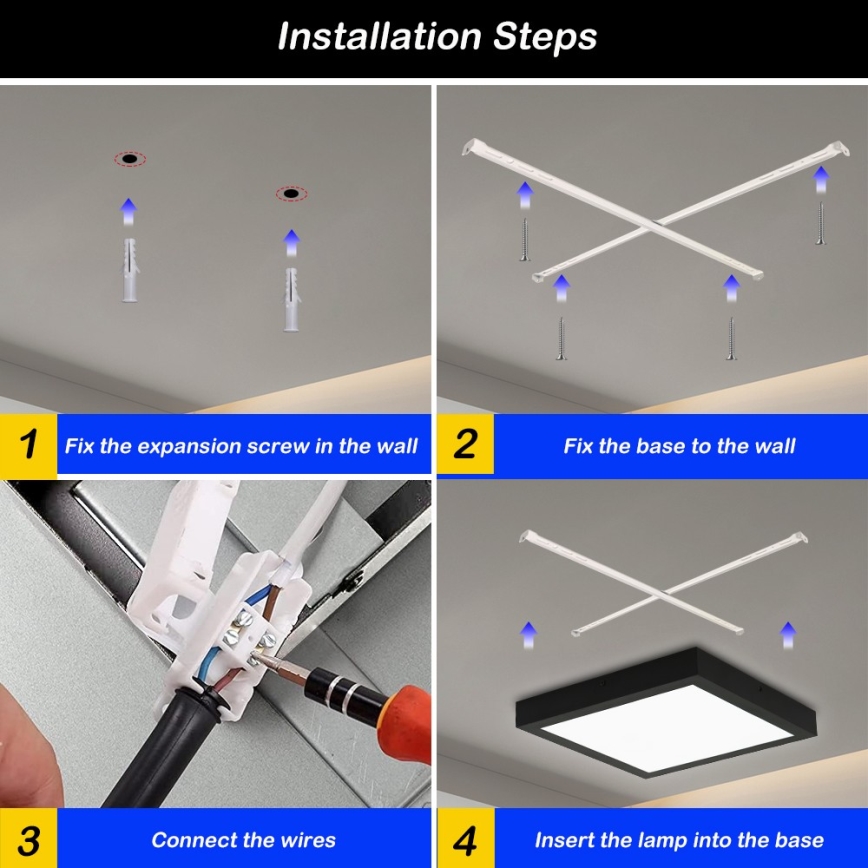 Installation Steps

1 Fix the expansion screw in the wall

2 Fix the base to the wall

3 Connect the wires

4 Insert the lamp into the base