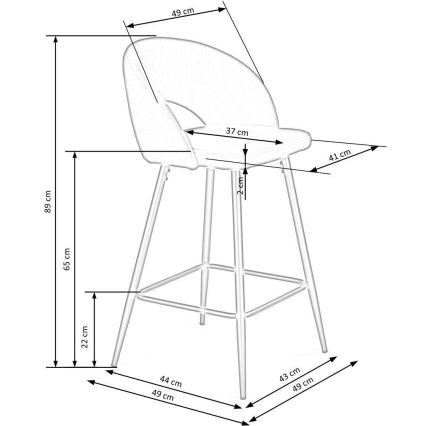 49 cm

37 cm

41 cm

2 cm

89 cm

65 cm

22 cm

44 cm

49 cm

43 cm

49 cm