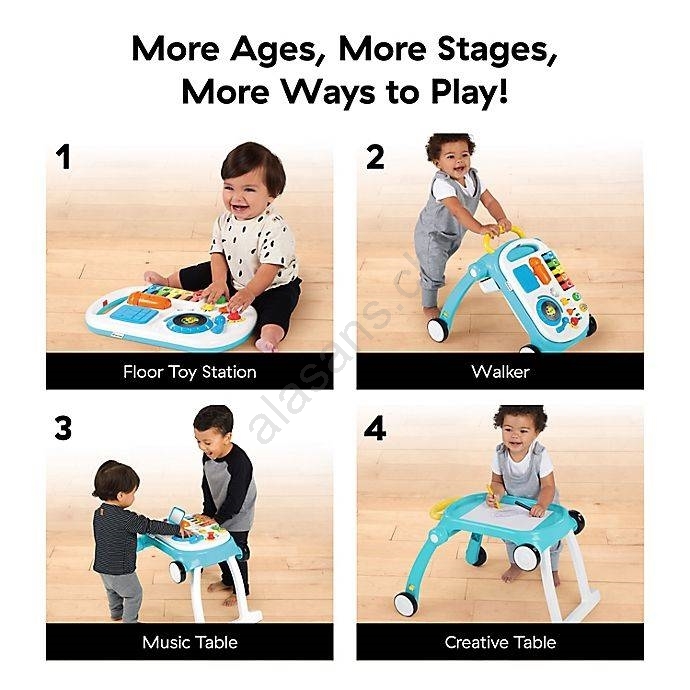 More Ages, More Stages, More Ways to Play!

1

Floor Toy Station

2

Walker

3

Music Table

4

Creative Table

alasans.cl