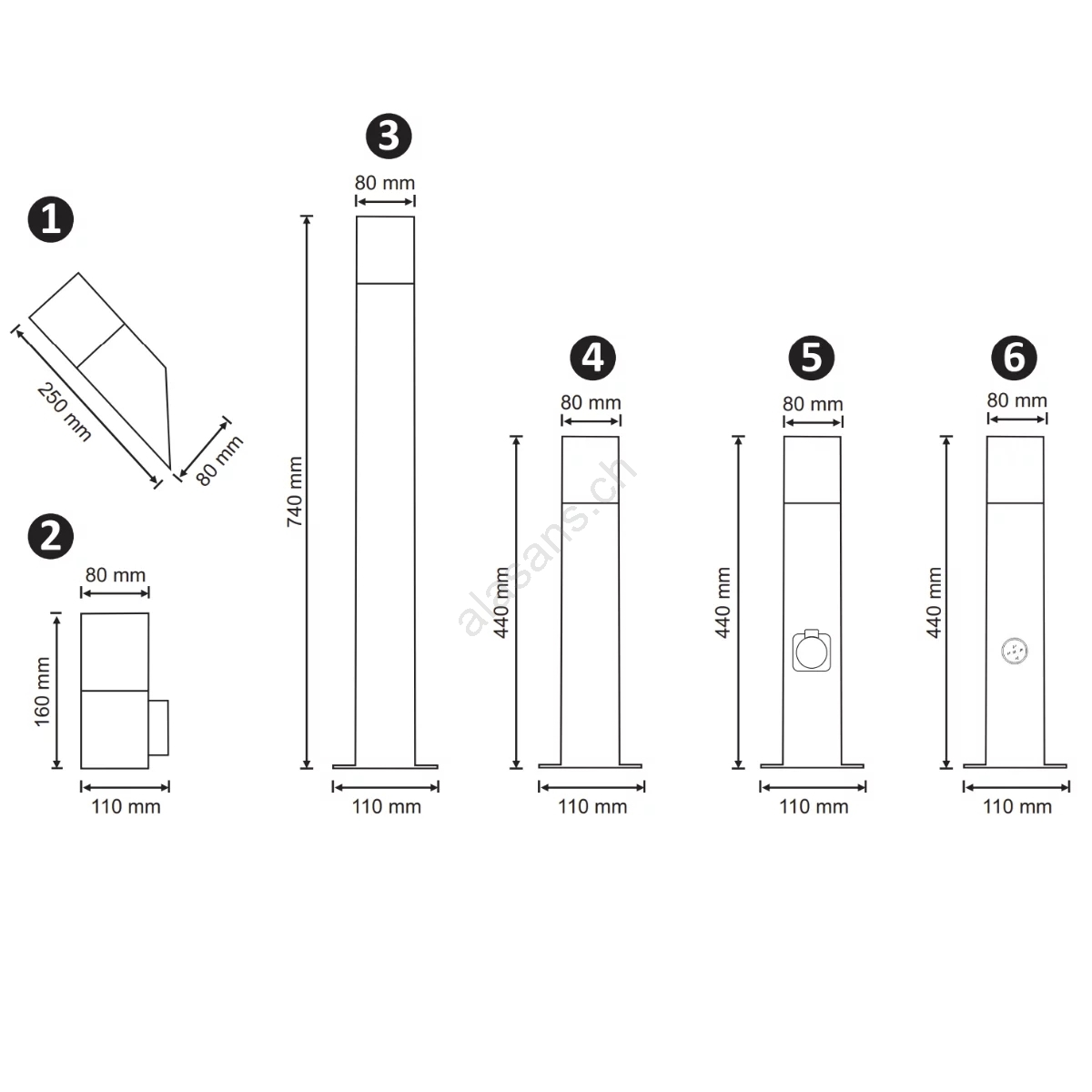 1

250 mm

80 mm

2

80 mm

160 mm

110 mm

3

80 mm

740 mm

110 mm

4

80 mm

440 mm

110 mm

alasans.ch

5

80 mm

440 mm

110 mm

6

80 mm

440 mm

110 mm