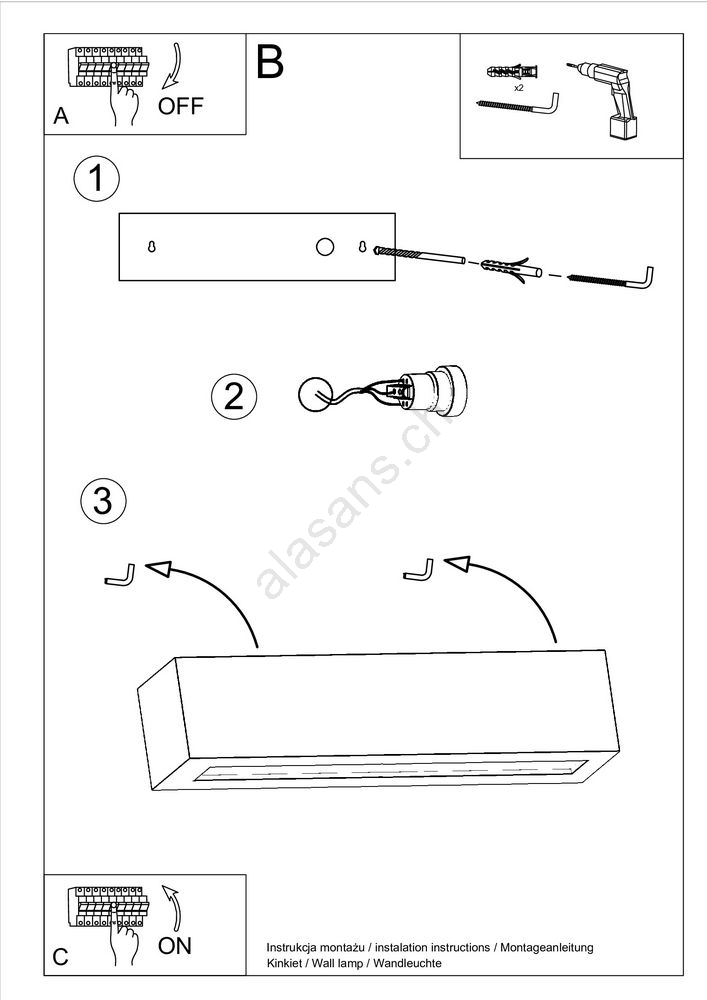 A
OFF
B
x2
1
2
3
alasans.ch
C
ON
Instrukcja montażu / instalation instructions / Montageanleitung
Kinkiet / Wall lamp / Wandleuchte