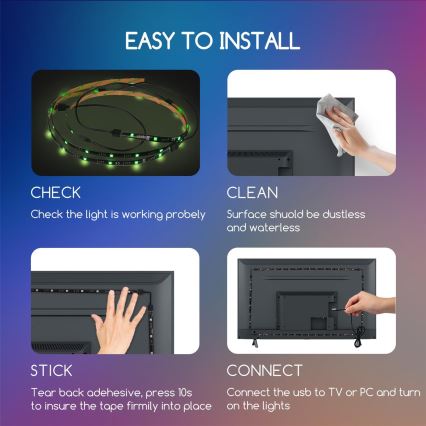 EASY TO INSTALL

CHECK

Check the light is working probely

CLEAN

Surface shuold be dustless and waterless

STICK

Tear back adehesive, press 10s to insure the tape firmily into place

CONNECT

Connect the usb to TV or PC and turn on the lights