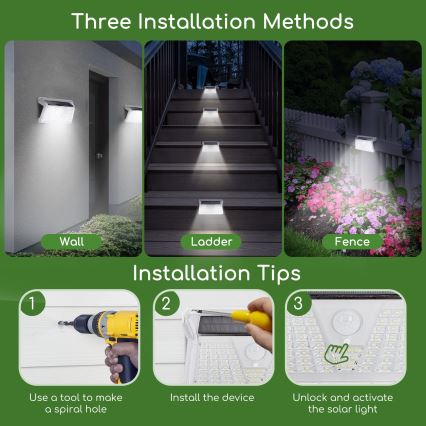 Three Installation Methods

Wall

Ladder

Fence

Installation Tips

1

Use a tool to make a spiral hole

2

Install the device

3

Unlock and activate the solar light